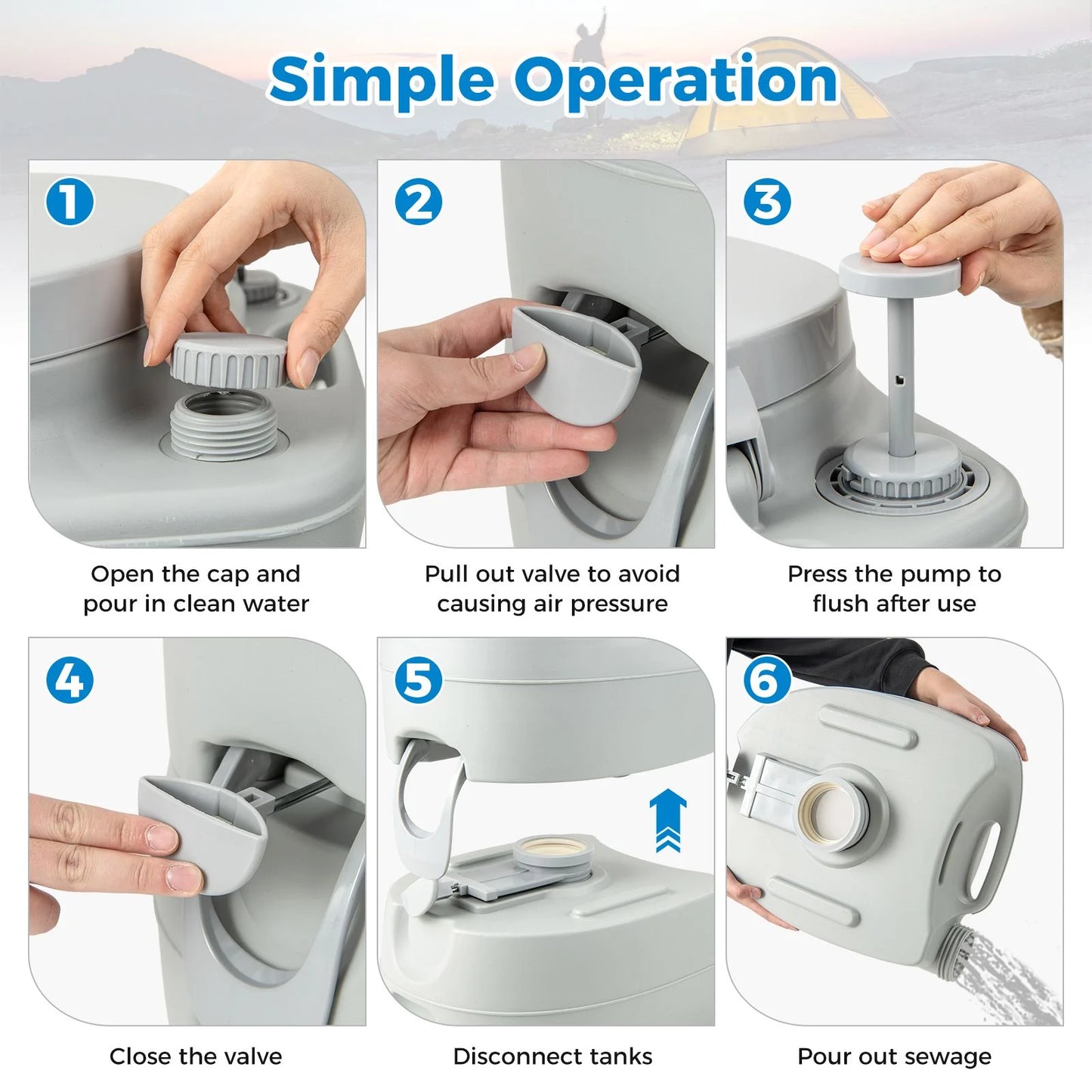 Simple Operation

1

Open the cap and pour in clean water

2

Pull out valve to avoid causing air pressure

3

Press the pump to flush after use

4

Close the valve

5

Disconnect tanks

6

Pour out sewage